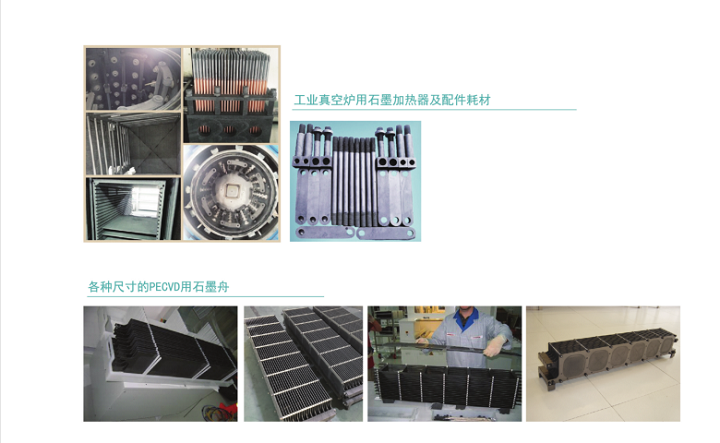 工业真空炉用石墨加热器及配件耗材

各种尺寸的PECVD用石墨舟